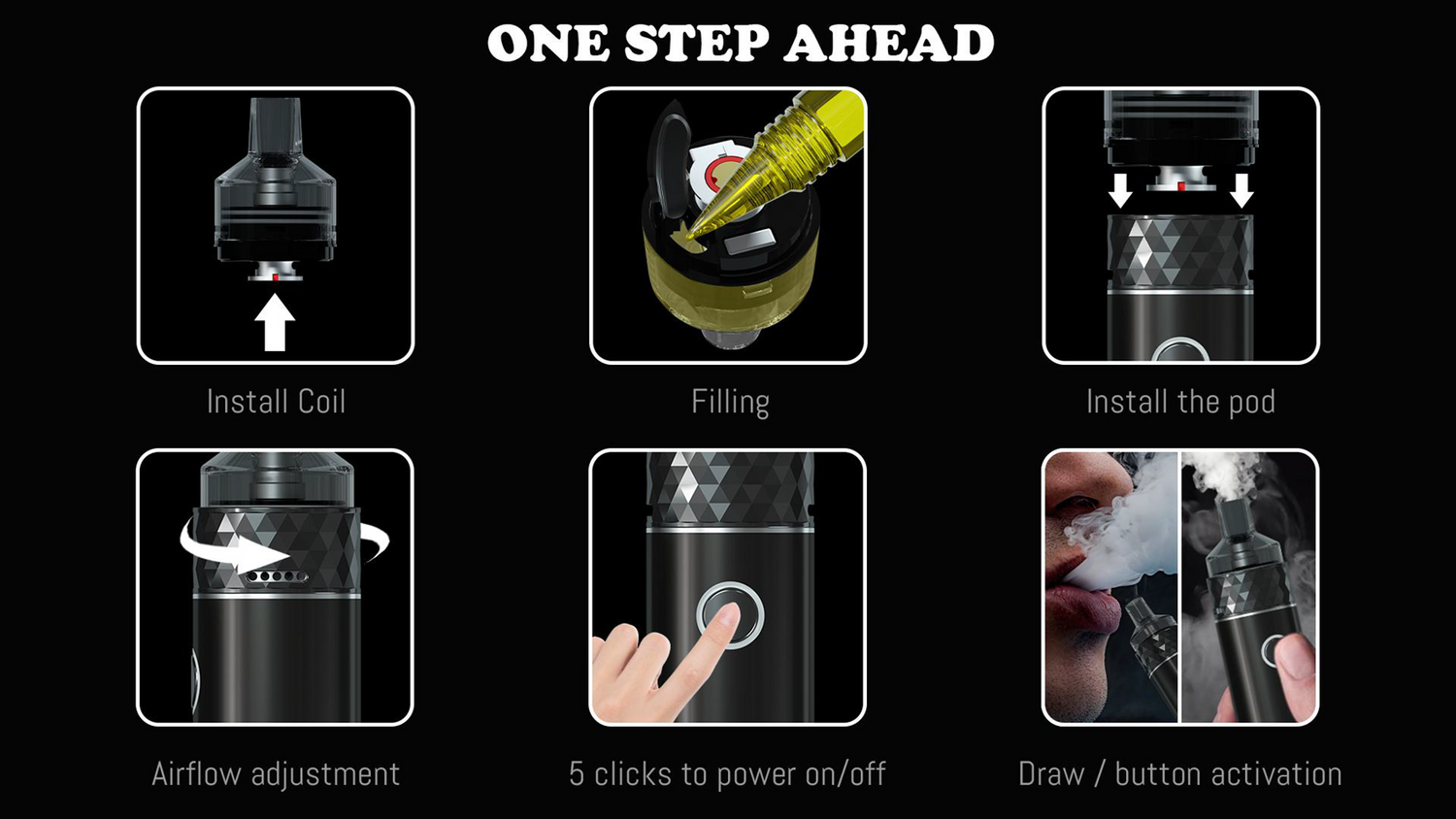 ONE STEP AHEAD

Install Coil

Filling

Install the pod

Airflow adjustment

5 clicks to power on/off

Draw / button activation